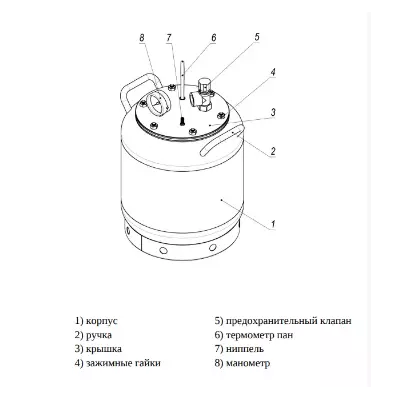 8
7
6
5
4
3
2
1

1) корпус
2) ручка
3) крышка
4) зажимные гайки

5) предохранительный клапан
6) термометр пан
7) ниппель
8) манометр