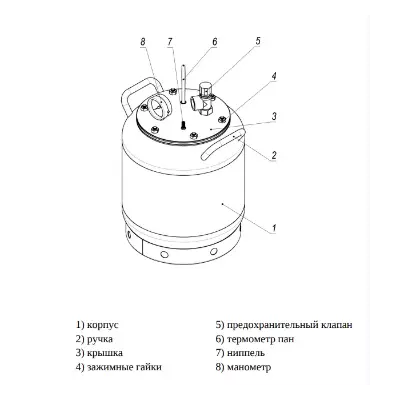 8
7
6
5
4
3
2
1

1) корпус
2) ручка
3) крышка
4) зажимные гайки

5) предохранительный клапан
6) термометр пан
7) ниппель
8) манометр