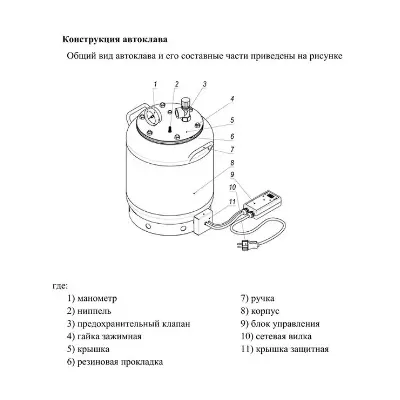 Конструкция автоклава

Общий вид автоклава и его составные части приведены на рисунке

1
2
3
4
5
6
7
8
9
10
11

где:

1) манометр
2) ниппель
3) предохранительный клапан
4) гайка зажимная
5) крышка
6) резиновая прокладка

7) ручка
8) корпус
9) блок управления
10) сетевая вилка
11) крышка защитная