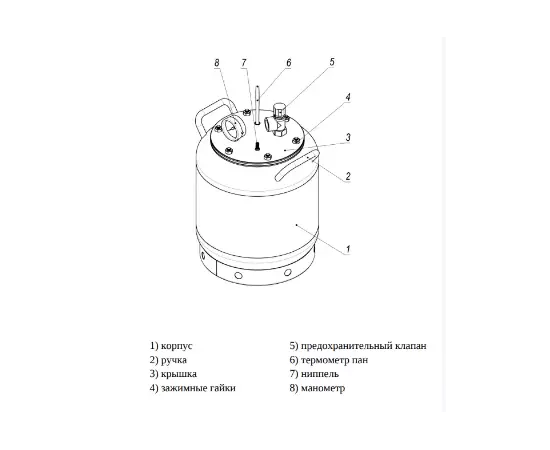 8 7 6 5 4 3 2 1

1) корпус
2) ручка
3) крышка
4) зажимные гайки

5) предохранительный клапан
6) термометр пан
7) ниппель
8) манометр