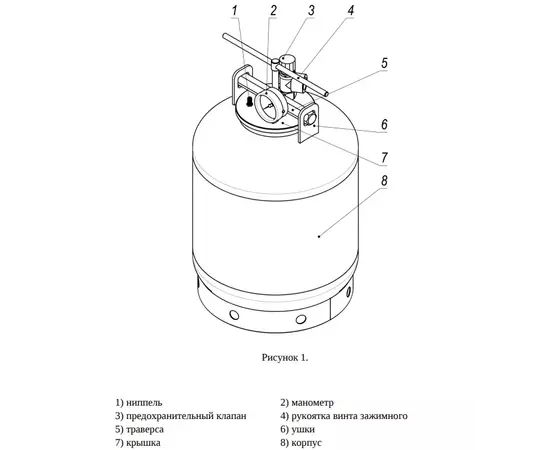 1 2 3 4 5 6 7 8

Рисунок 1.

1) ниппель
3) предохранительный клапан
5) траверса
7) крышка

2) манометр
4) рукоятка винта зажимного
6) ушки
8) корпус