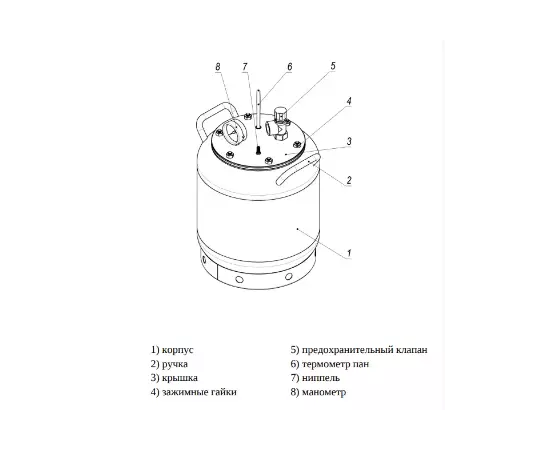 8 7 6 5 4 3 2 1

1) корпус
2) ручка
3) крышка
4) зажимные гайки

5) предохранительный клапан
6) термометр пан
7) ниппель
8) манометр